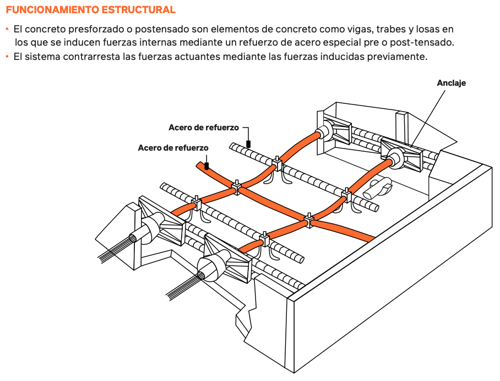 FUNCIONAMIENTO ESTRUCTURAL

• El concreto presforzado o postensado son elementos de concreto como vigas, trabes y losas en los que se inducen fuerzas internas mediante un refuerzo de acero especial pre o post-tensado.
• El sistema contrarresta las fuerzas actuantes mediante las fuerzas inducidas previamente.

Anclaje

Acero de refuerzo

Acero de refuerzo